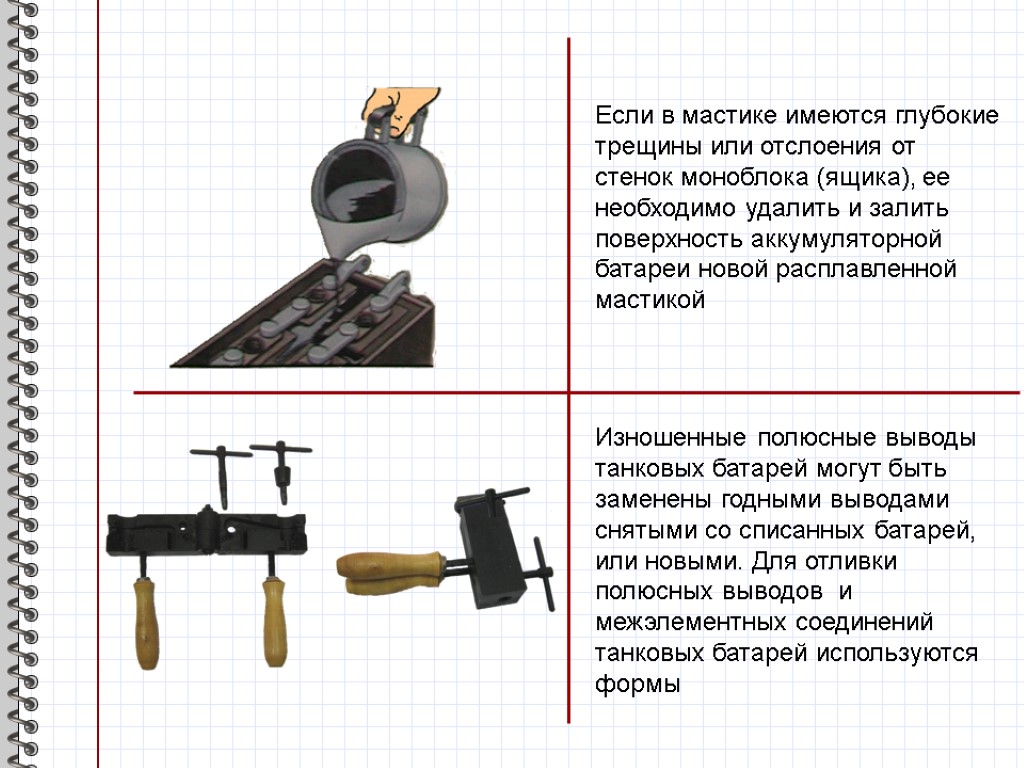 Если в мастике имеются глубокие трещины или отслоения от стенок моноблока (ящика), ее необходимо удалить и залить поверхность аккумуляторной батареи новой расплавленной мастикой

Изношенные полюсные выводы танковых батарей могут быть заменены годными выводами снятыми со списанных батарей, или новыми. Для отливки полюсных выводов и межэлементных соединений танковых батарей используются формы